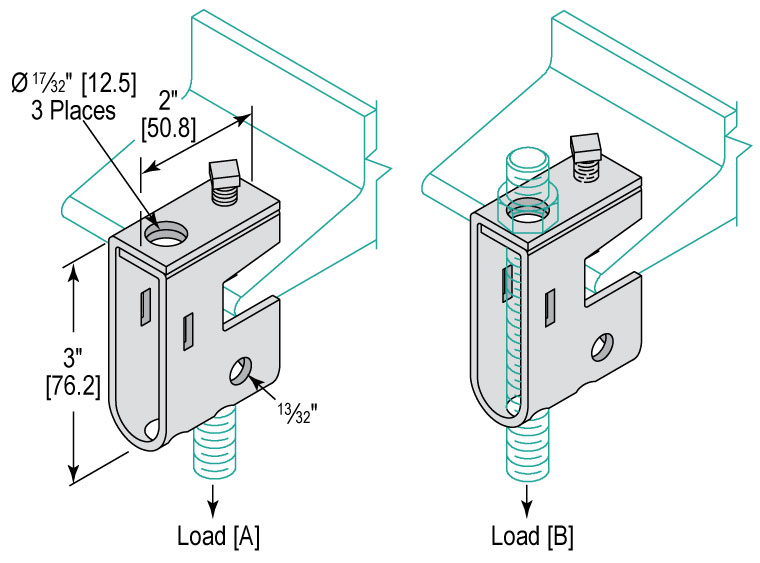 Ø $\frac{17}{32}$" [12.5]
3 Places

2"
[50.8]

3"
[76.2]

$\frac{13}{32}$"

Load [A]

Load [B]